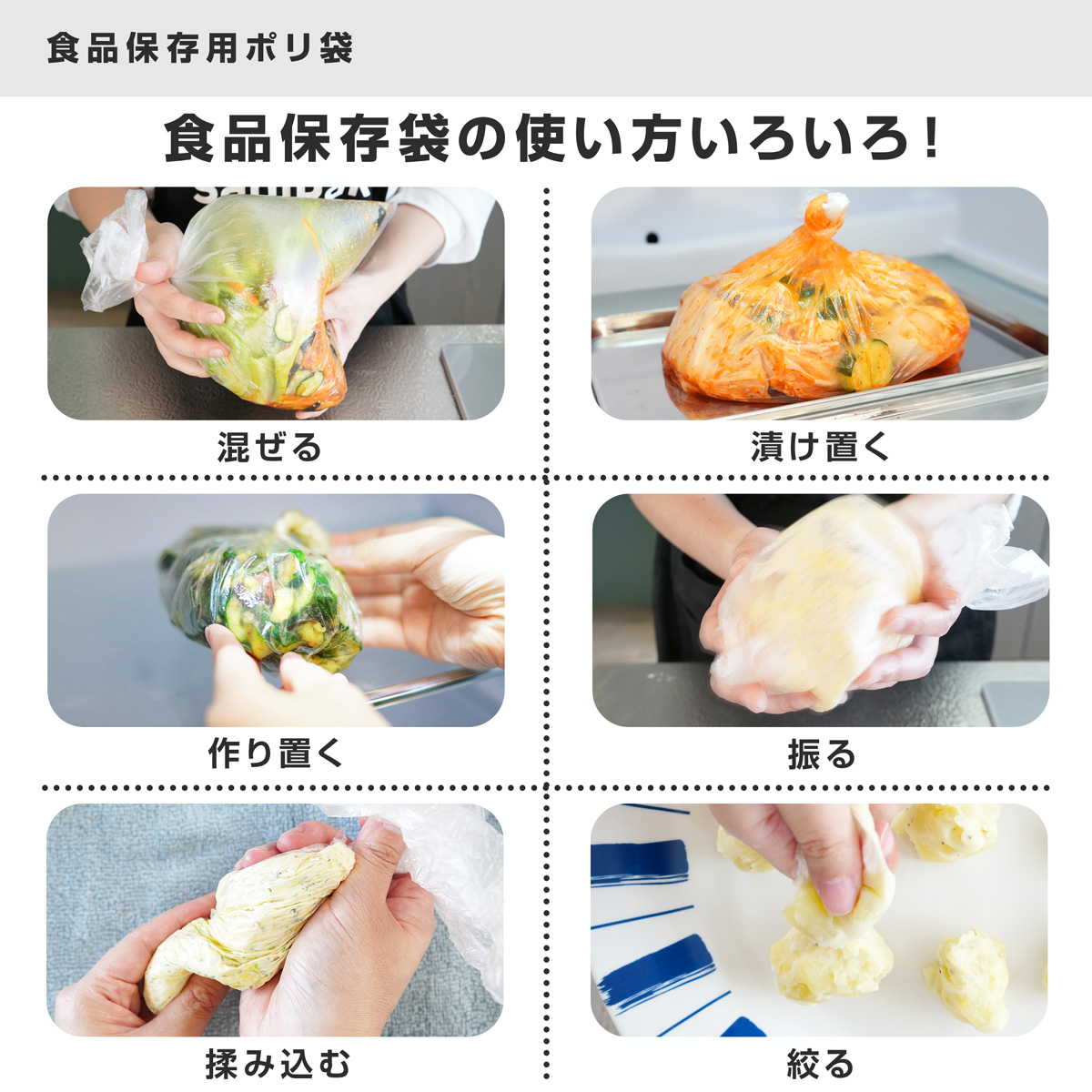 食品保存用ポリ袋

食品保存袋の使い方いろいろ！

混ぜる

漬け置く

作り置く

振る

揉み込む

絞る